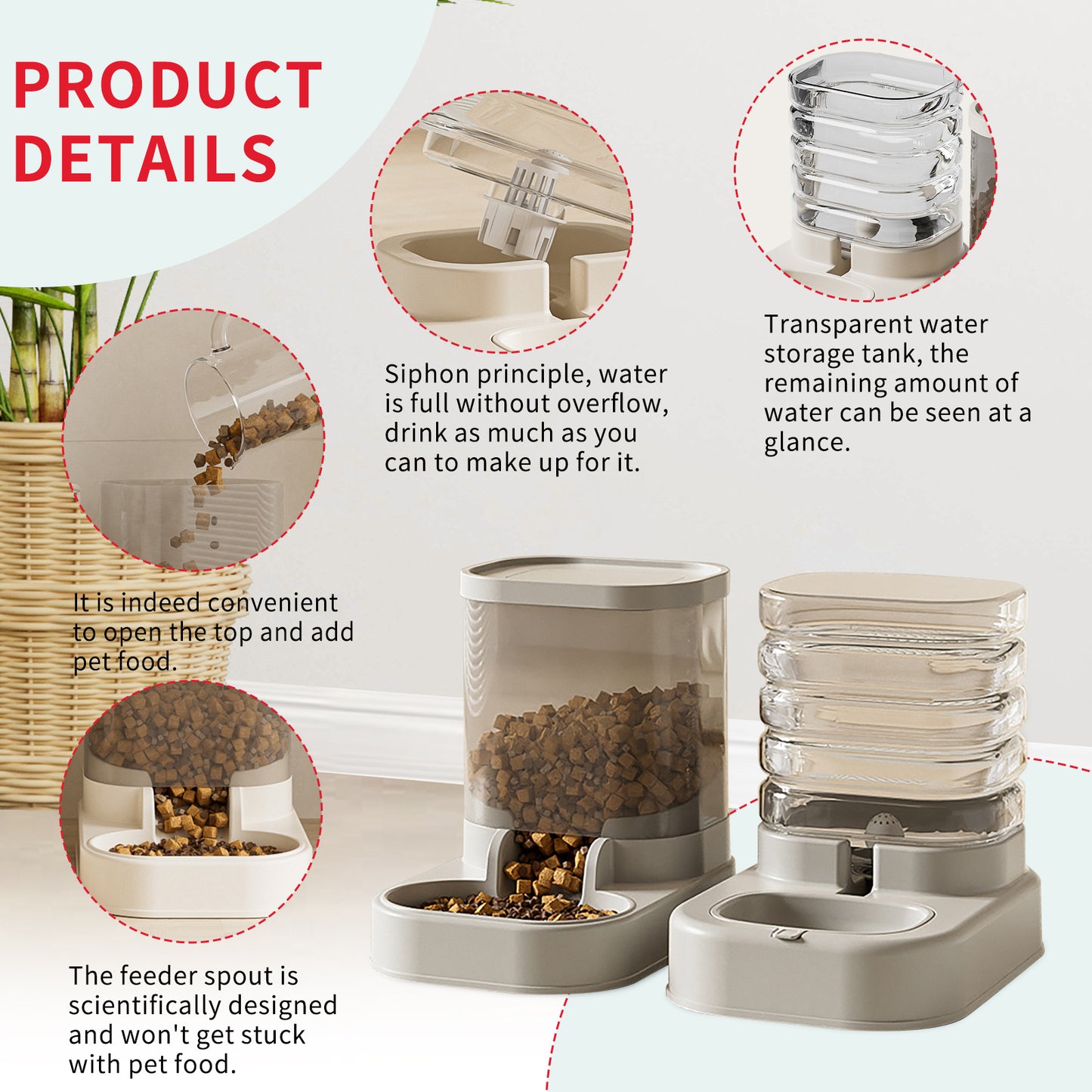 PRODUCT DETAILS

Siphon principle, water is full without overflow, drink as much as you can to make up for it.

Transparent water storage tank, the remaining amount of water can be seen at a glance.

It is indeed convenient to open the top and add pet food.

The feeder spout is scientifically designed and won't get stuck with pet food.